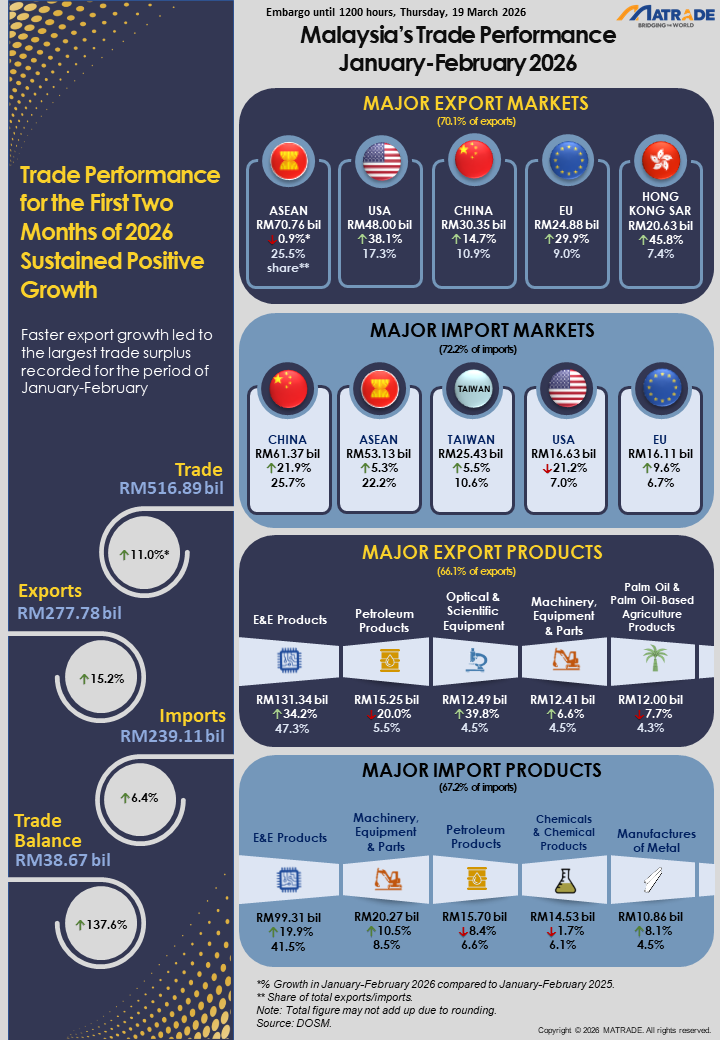 Embargo until 1200 hours, Thursday, 19 March 2026

MATRADE
BRIDGING THE WORLD

Malaysia's Trade Performance January-February 2026

Trade Performance for the First Two Months of 2026 Sustained Positive Growth

Faster export growth led to the largest trade surplus recorded for the period of January-February

Trade
RM516.89 bil
↑11.0%*

Exports
RM277.78 bil
↑15.2%

Imports
RM239.11 bil
↑6.4%

Trade Balance
RM38.67 bil
↑137.6%

MAJOR EXPORT MARKETS
(70.1% of exports)

ASEAN
RM70.76 bil
↓0.9%*
25.5% share**

USA
RM48.00 bil
↑38.1%
17.3%

CHINA
RM30.35 bil
↑14.7%
10.9%

EU
RM24.88 bil
↑29.9%
9.0%

HONG KONG SAR
RM20.63 bil
↑45.8%
7.4%

MAJOR IMPORT MARKETS
(72.2% of imports)

CHINA
RM61.37 bil
↑21.9%
25.7%

ASEAN
RM53.13 bil
↑5.3%
22.2%

TAIWAN
TAIWAN
RM25.43 bil
↑5.5%
10.6%

USA
RM16.63 bil
↓21.2%
7.0%

EU
RM16.11 bil
↑9.6%
6.7%

MAJOR EXPORT PRODUCTS
(66.1% of exports)

E&E Products
RM131.34 bil
↑34.2%
47.3%

Petroleum Products
RM15.25 bil
↓20.0%
5.5%

Optical & Scientific Equipment
RM12.49 bil
↑39.8%
4.5%

Machinery, Equipment & Parts
RM12.41 bil
↑6.6%
4.5%

Palm Oil & Palm Oil-Based Agriculture Products
RM12.00 bil
↓7.7%
4.3%

MAJOR IMPORT PRODUCTS
(67.2% of imports)

E&E Products
RM99.31 bil
↑19.9%
41.5%

Machinery, Equipment & Parts
RM20.27 bil
↑10.5%
8.5%

Petroleum Products
RM15.70 bil
↓8.4%
6.6%

Chemicals & Chemical Products
RM14.53 bil
↓1.7%
6.1%

Manufactures of Metal
RM10.86 bil
↑8.1%
4.5%

*% Growth in January-February 2026 compared to January-February 2025.
** Share of total exports/imports.
Note: Total figure may not add up due to rounding.
Source: DOSM.

Copyright © 2026 MATRADE. All rights reserved.